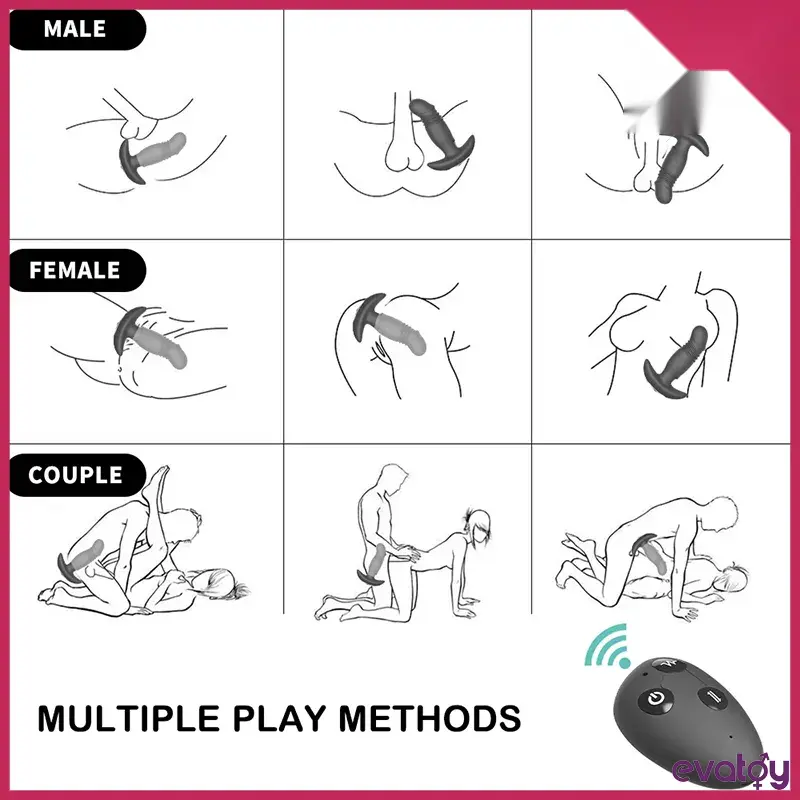 MALE

FEMALE

COUPLE

MULTIPLE PLAY METHODS

evatoy